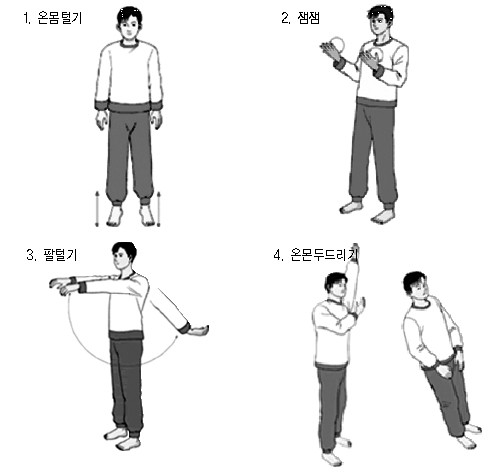 1. 온몸털기

2. 잼잼

3. 팔털기

4. 온몬두드리기